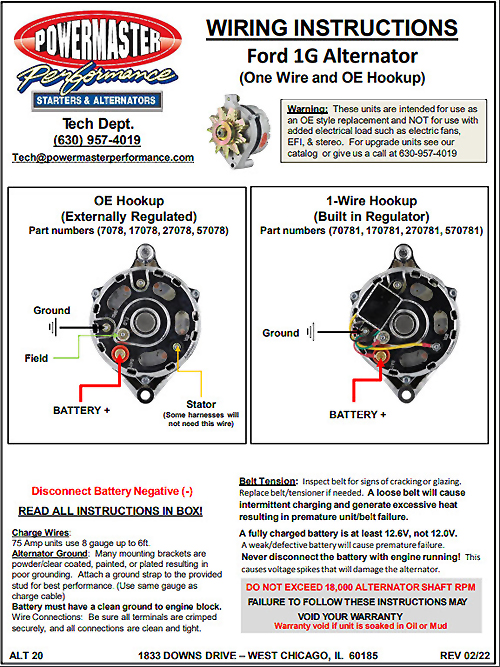 POWERMASTER
Performance
STARTERS & ALTERNATORS

Tech Dept.
(630) 957-4019
Tech@powermasterperformance.com

WIRING INSTRUCTIONS
Ford 1G Alternator
(One Wire and OE Hookup)

Warning: These units are intended for use as an OE style replacement and NOT for use with added electrical load such as electric fans, EFI, & stereo. For upgrade units see our catalog or give us a call at 630-957-4019

OE Hookup
(Externally Regulated)
Part numbers (7078, 17078, 27078, 57078)

Ground
Field
BATTERY +
Stator
(Some harnesses will not need this wire)

1-Wire Hookup
(Built in Regulator)
Part numbers (70781, 170781, 270781, 570781)

Ground
BATTERY +

Disconnect Battery Negative (-)

READ ALL INSTRUCTIONS IN BOX!

Charge Wires:
75 Amp units use 8 gauge up to 6ft.
Alternator Ground: Many mounting brackets are powder/clear coated, painted, or plated resulting in poor grounding. Attach a ground strap to the provided stud for best performance. (Use same gauge as charge cable)
Battery must have a clean ground to engine block.
Wire Connections: Be sure all terminals are crimped securely, and all connections are clean and tight.

Belt Tension: Inspect belt for signs of cracking or glazing. Replace belt/tensioner if needed. A loose belt will cause intermittent charging and generate excessive heat resulting in premature unit/belt failure.

A fully charged battery is at least 12.6V, not 12.0V.
A weak/defective battery will cause premature failure.
Never disconnect the battery with engine running! This causes voltage spikes that will damage the alternator.

DO NOT EXCEED 18,000 ALTERNATOR SHAFT RPM
FAILURE TO FOLLOW THESE INSTRUCTIONS MAY VOID YOUR WARRANTY
Warranty void if unit is soaked in Oil or Mud

ALT 20
1833 DOWNS DRIVE – WEST CHICAGO, IL 60185
REV 02/22